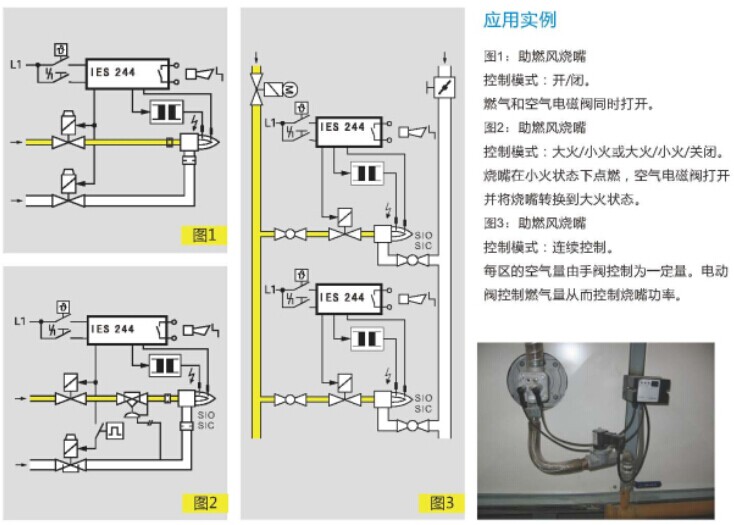 L1

IES 244

图1

L1

IES 244

SIO
SIC

图2

L1

IES 244

SIO
SIC

L1

IES 244

SIO
SIC

图3

应用实例

图1：助燃风烧嘴

控制模式：开/闭。

燃气和空气电磁阀同时打开。

图2：助燃风烧嘴

控制模式：大火/小火或大火/小火/关闭。

烧嘴在小火状态下点燃，空气电磁阀打开并将烧嘴转换到大火状态。

图3：助燃风烧嘴

控制模式：连续控制。

每区的空气量由手阀控制为一定量。电动阀控制燃气量从而控制烧嘴功率。